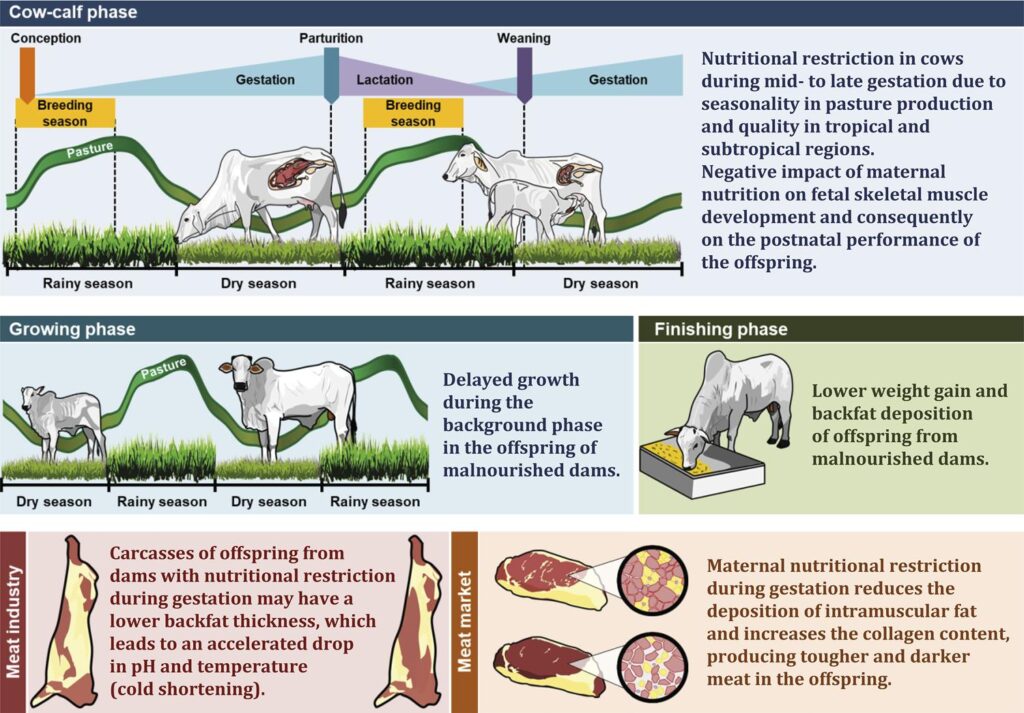 Cow-calf phase

Conception

Parturition

Weaning

Gestation

Lactation

Gestation

Breeding season

Breeding season

Pasture

Rainy season

Dry season

Rainy season

Dry season

Nutritional restriction in cows during mid- to late gestation due to seasonality in pasture production and quality in tropical and subtropical regions.
Negative impact of maternal nutrition on fetal skeletal muscle development and consequently on the postnatal performance of the offspring.

Growing phase

Pasture

Dry season

Rainy season

Dry season

Rainy season

Delayed growth during the background phase in the offspring of malnourished dams.

Finishing phase

Lower weight gain and backfat deposition of offspring from malnourished dams.

Meat industry

Carcasses of offspring from dams with nutritional restriction during gestation may have a lower backfat thickness, which leads to an accelerated drop in pH and temperature (cold shortening).

Meat market

Maternal nutritional restriction during gestation reduces the deposition of intramuscular fat and increases the collagen content, producing tougher and darker meat in the offspring.